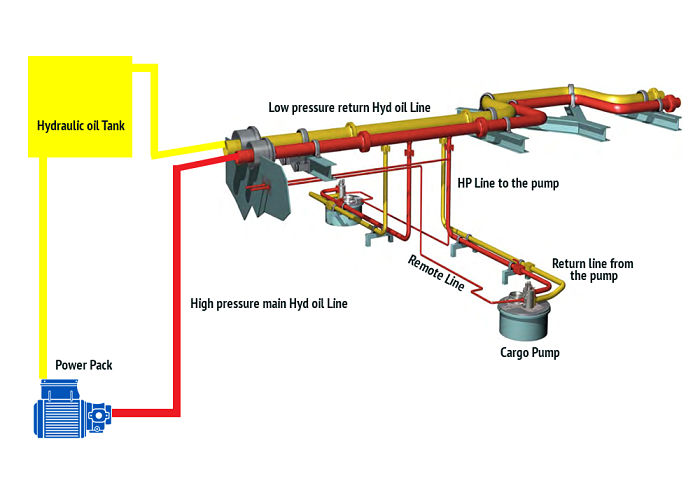 Hydraulic oil Tank

Low pressure return Hyd oil Line

HP Line to the pump

Remote Line

Return line from the pump

High pressure main Hyd oil Line

Cargo Pump

Power Pack