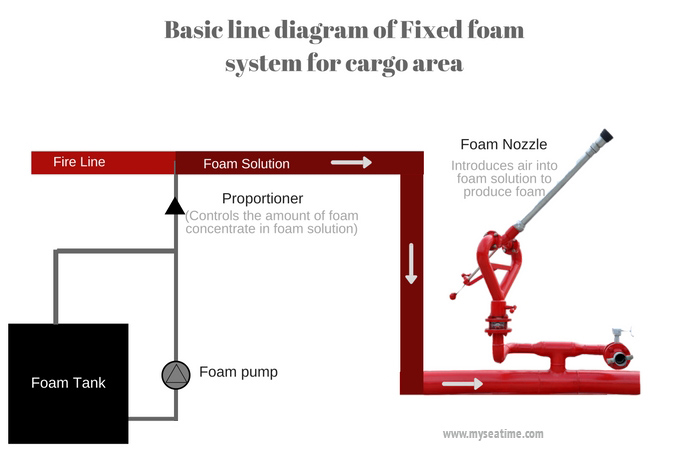 Basic line diagram of Fixed foam system for cargo area

Fire Line

Foam Solution

Foam Nozzle

Introduces air into foam solution to produce foam

Proportioner

(Controls the amount of foam concentrate in foam solution)

Foam Tank

Foam pump

www.myseatime.com