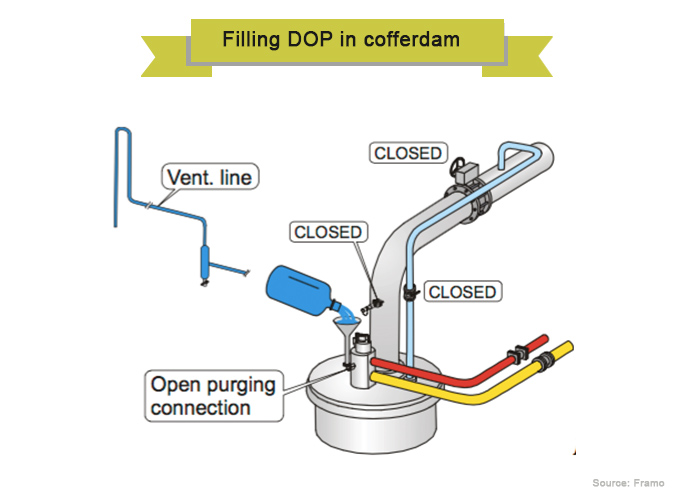 Filling DOP in cofferdam

Vent. line

CLOSED

CLOSED

CLOSED

Open purging connection

Source: Framo